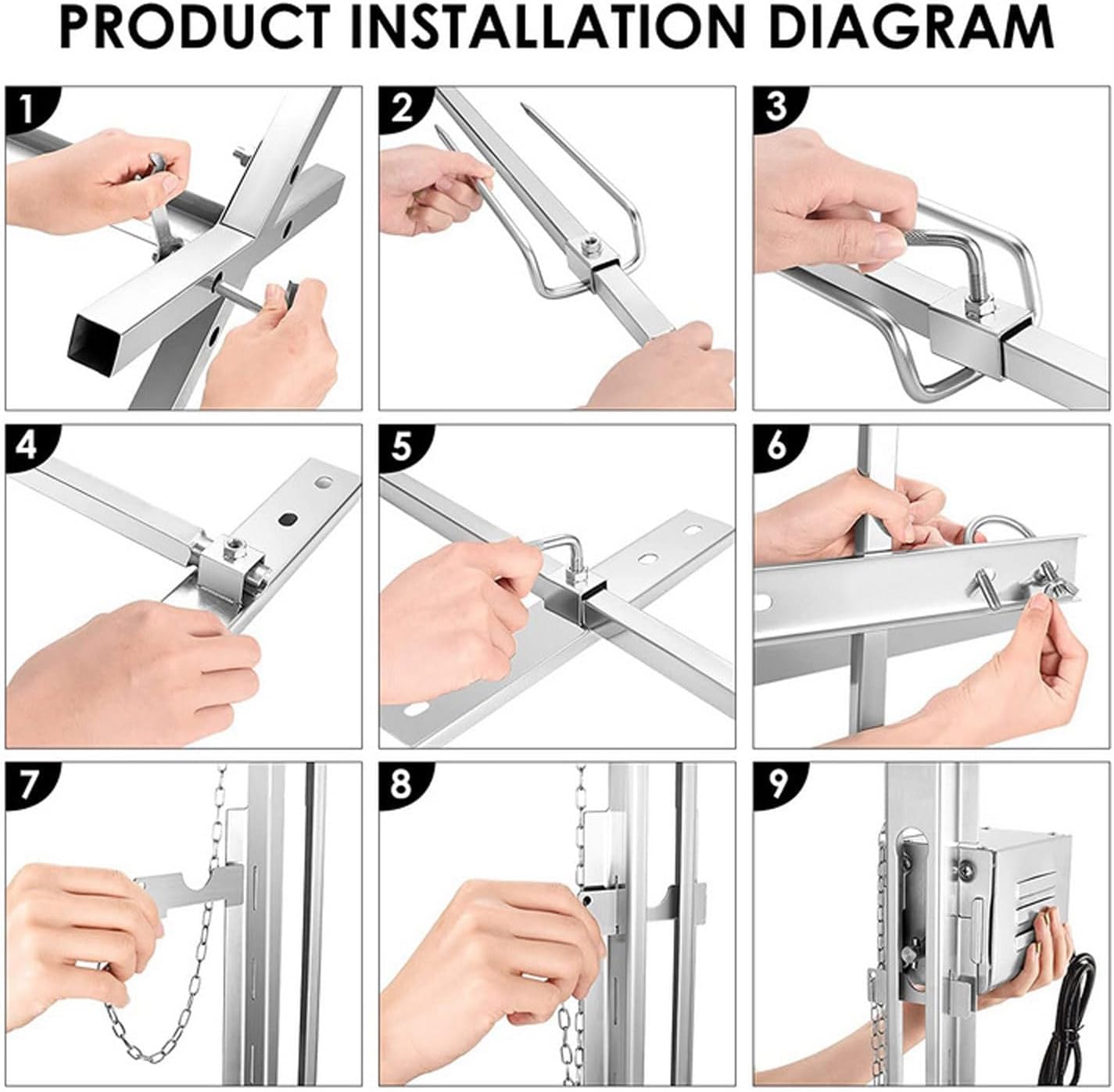 PRODUCT INSTALLATION DIAGRAM

1

2

3

4

5

6

7

8

9