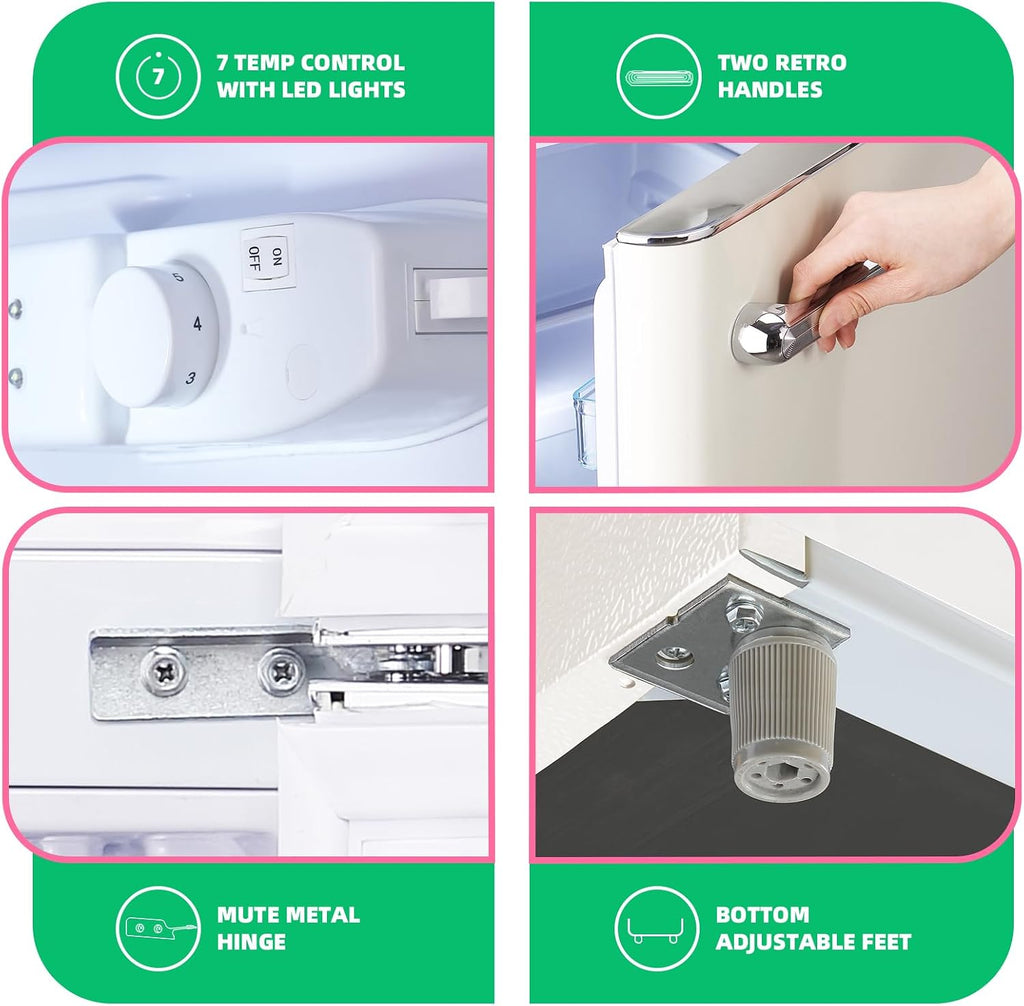 7

7 TEMP CONTROL WITH LED LIGHTS

TWO RETRO HANDLES

ON
OFF

5
4
3

MUTE METAL HINGE

BOTTOM ADJUSTABLE FEET