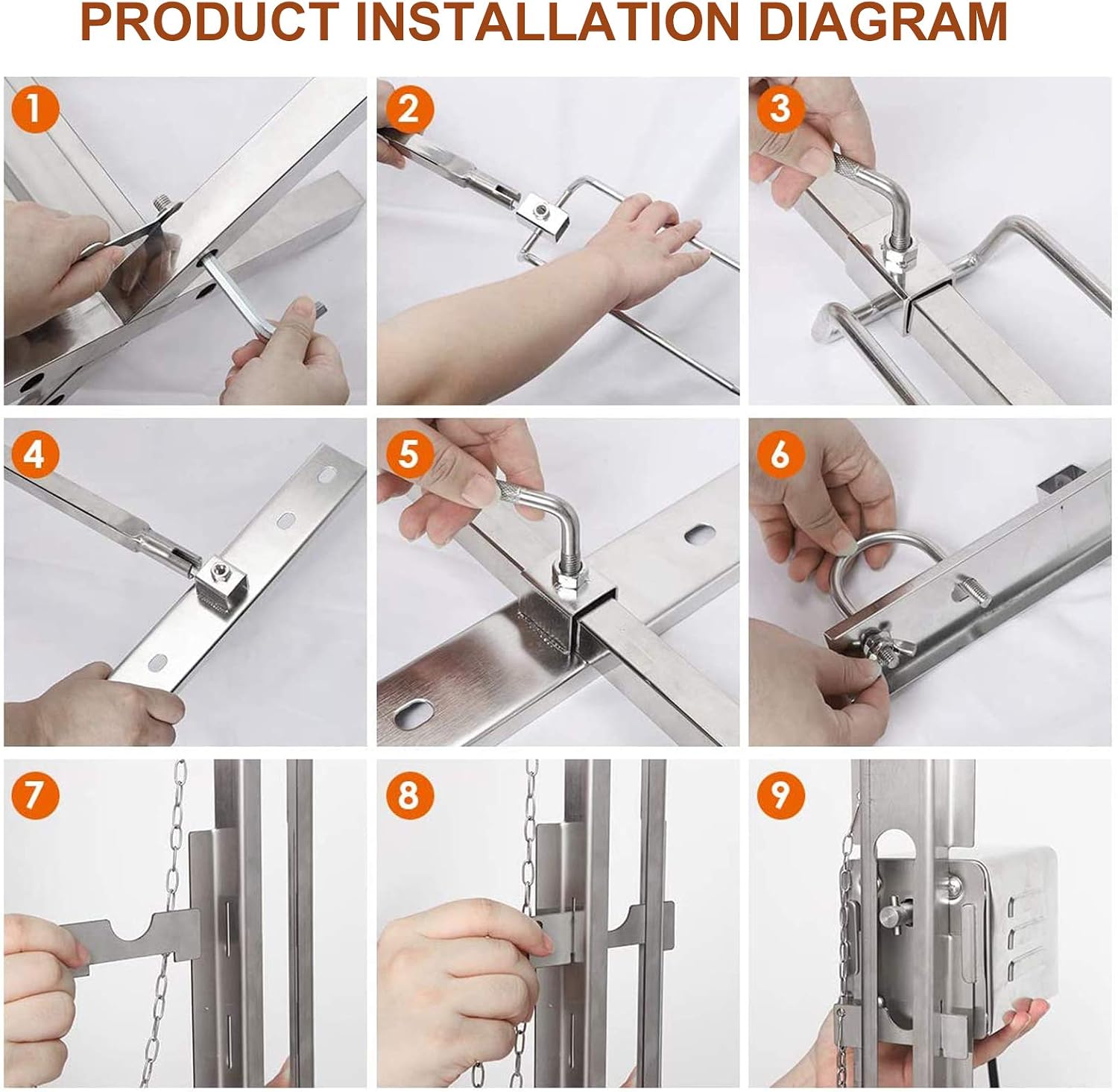 PRODUCT INSTALLATION DIAGRAM

1

2

3

4

5

6

7

8

9