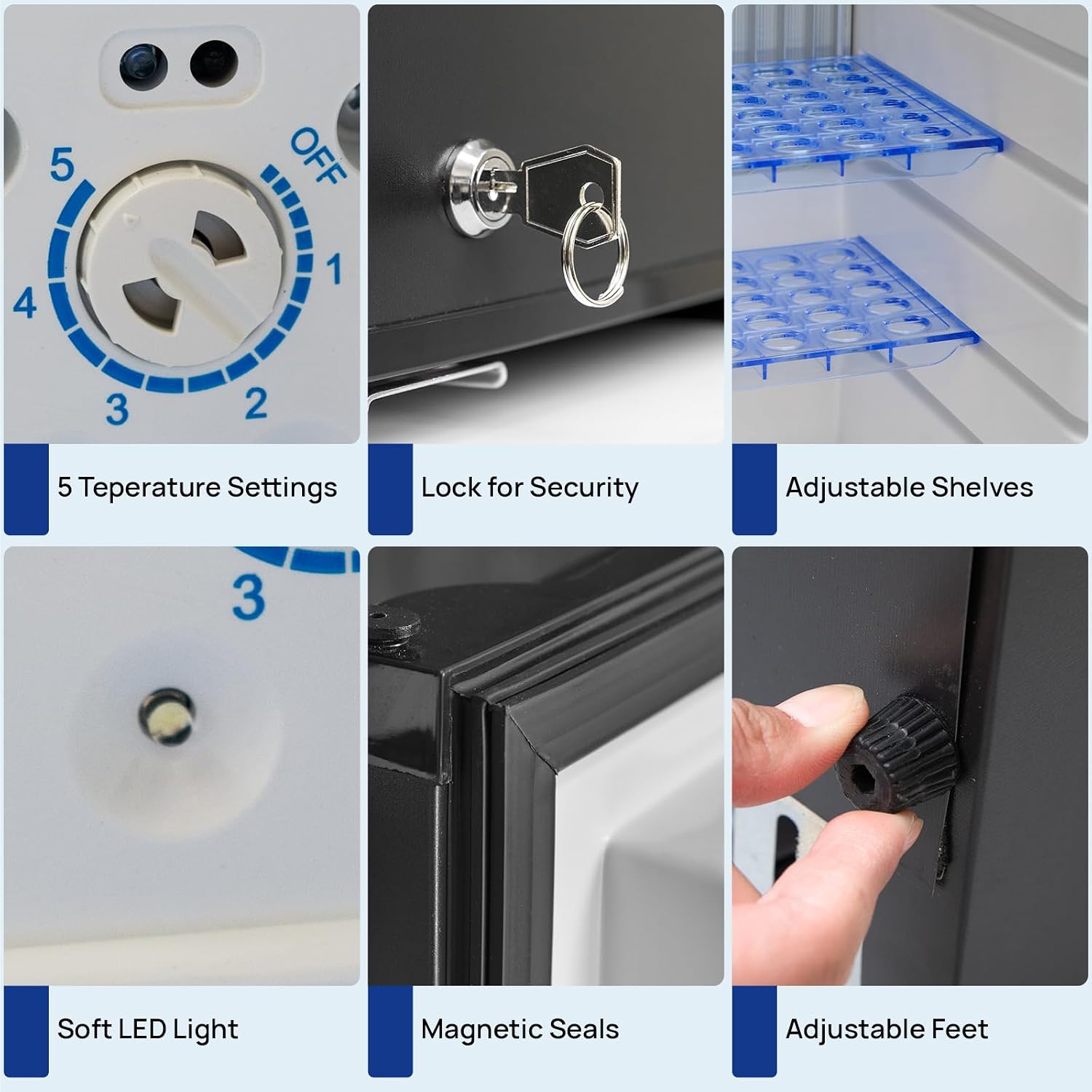 5
OFF
1
4
3
2

5 Teperature Settings

Lock for Security

Adjustable Shelves

3

Soft LED Light

Magnetic Seals

Adjustable Feet