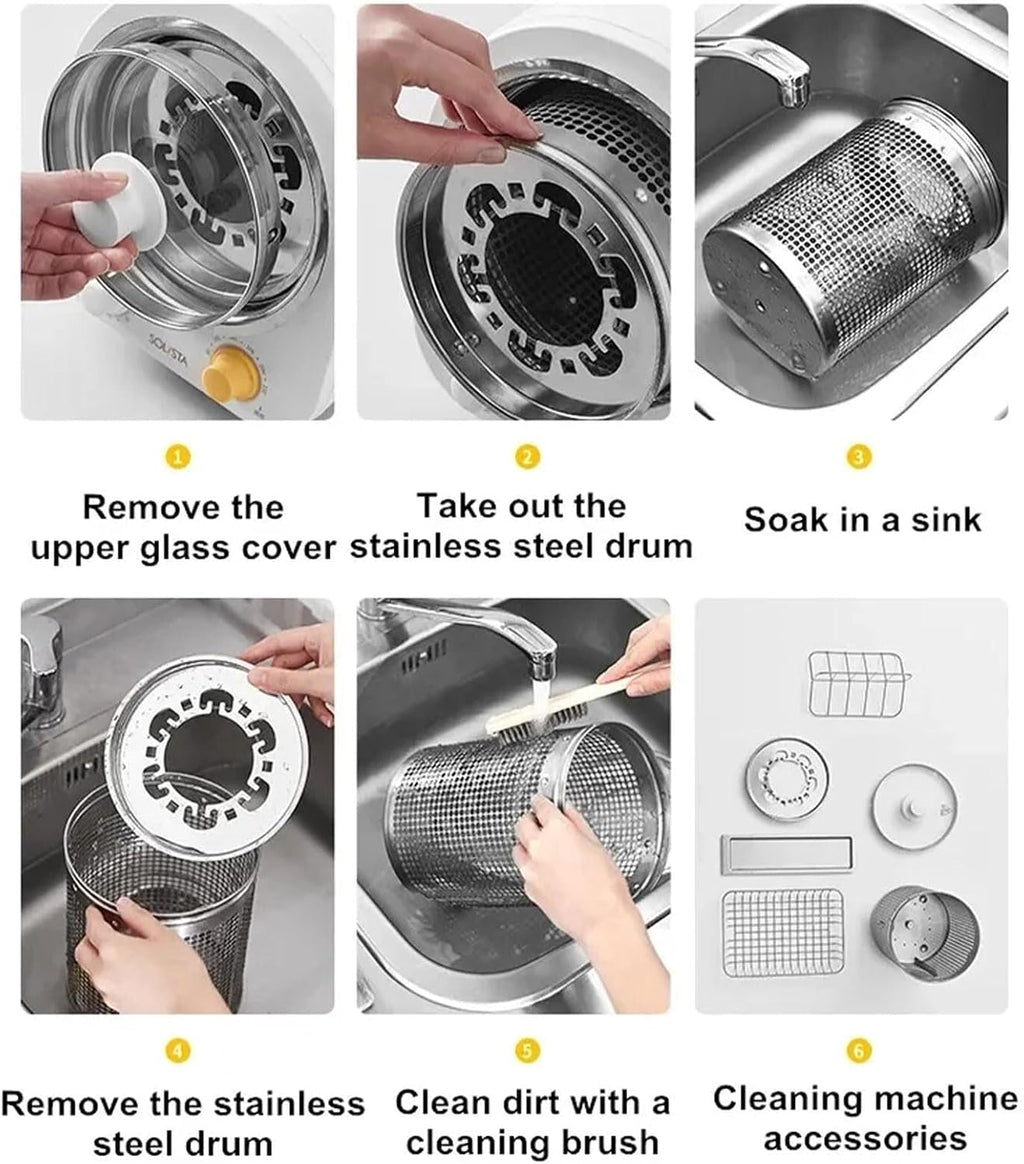 SOLISTA

1

Remove the upper glass cover

2

Take out the stainless steel drum

3

Soak in a sink

4

Remove the stainless steel drum

5

Clean dirt with a cleaning brush

6

Cleaning machine accessories