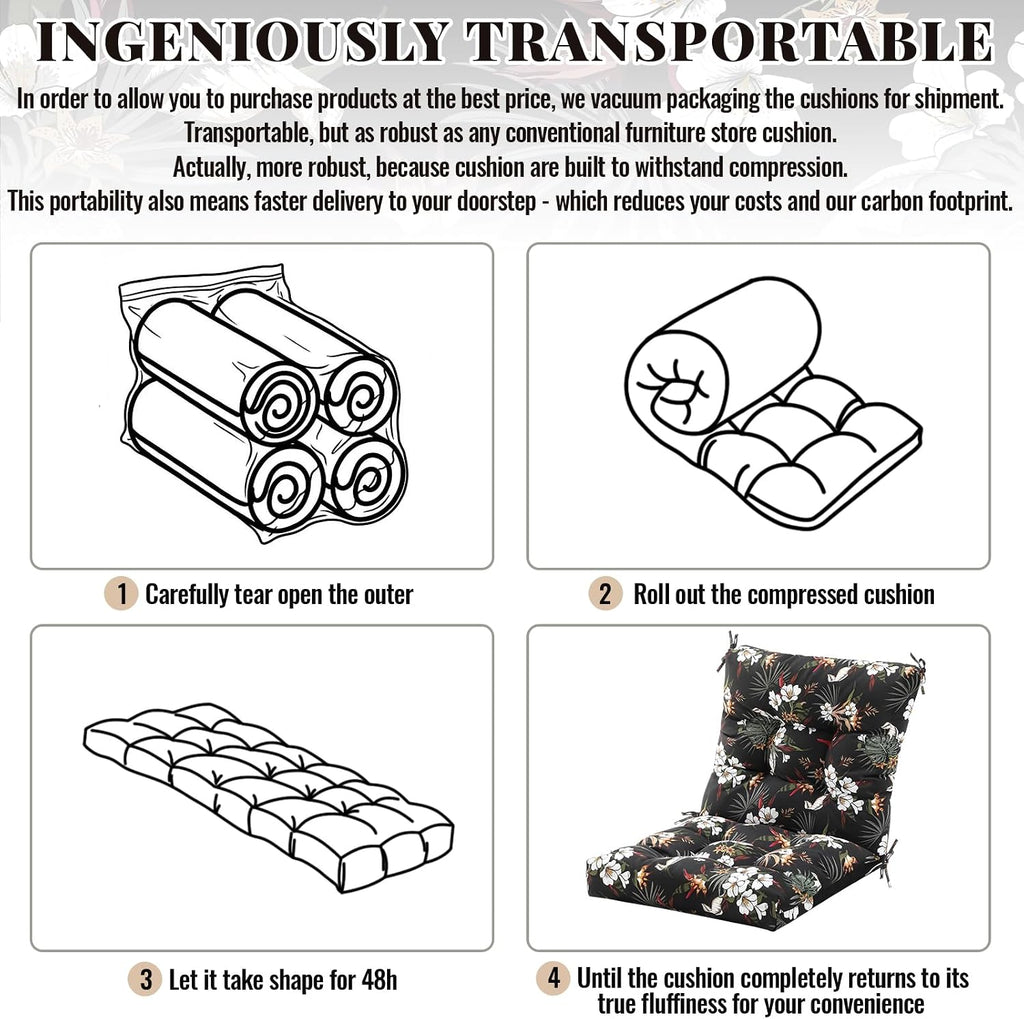 INGENIOUSLY TRANSPORTABLE

In order to allow you to purchase products at the best price, we vacuum packaging the cushions for shipment. Transportable, but as robust as any conventional furniture store cushion. Actually, more robust, because cushion are built to withstand compression. This portability also means faster delivery to your doorstep - which reduces your costs and our carbon footprint.

1 Carefully tear open the outer

2 Roll out the compressed cushion

3 Let it take shape for 48h

4 Until the cushion completely returns to its true fluffiness for your convenience