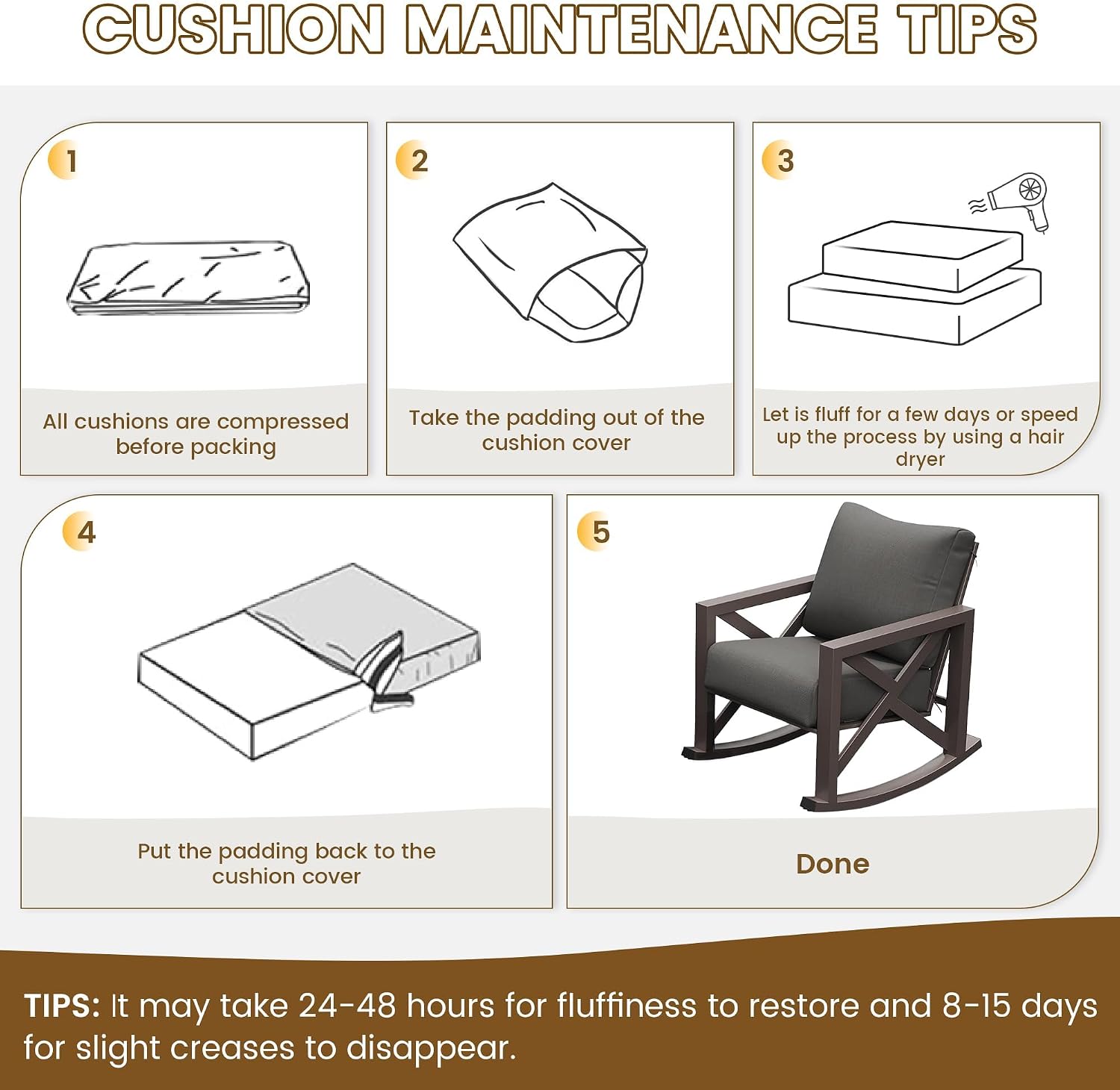 CUSHION MAINTENANCE TIPS

1

All cushions are compressed before packing

2

Take the padding out of the cushion cover

3

Let is fluff for a few days or speed up the process by using a hair dryer

4

Put the padding back to the cushion cover

5

Done

TIPS: It may take 24-48 hours for fluffiness to restore and 8-15 days for slight creases to disappear.