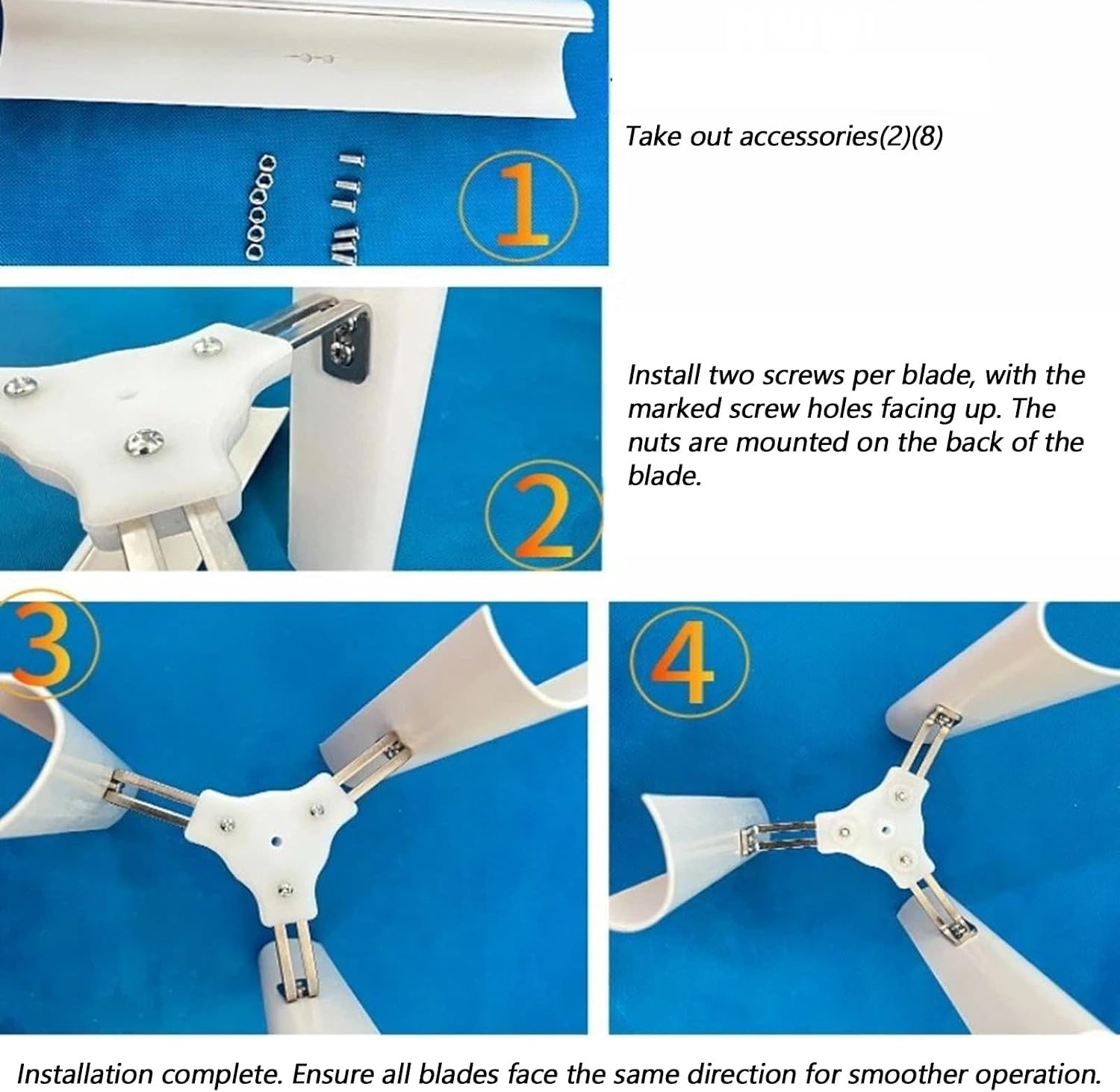 1

Take out accessories(2)(8)

2

Install two screws per blade, with the marked screw holes facing up. The nuts are mounted on the back of the blade.

3

4

Installation complete. Ensure all blades face the same direction for smoother operation.