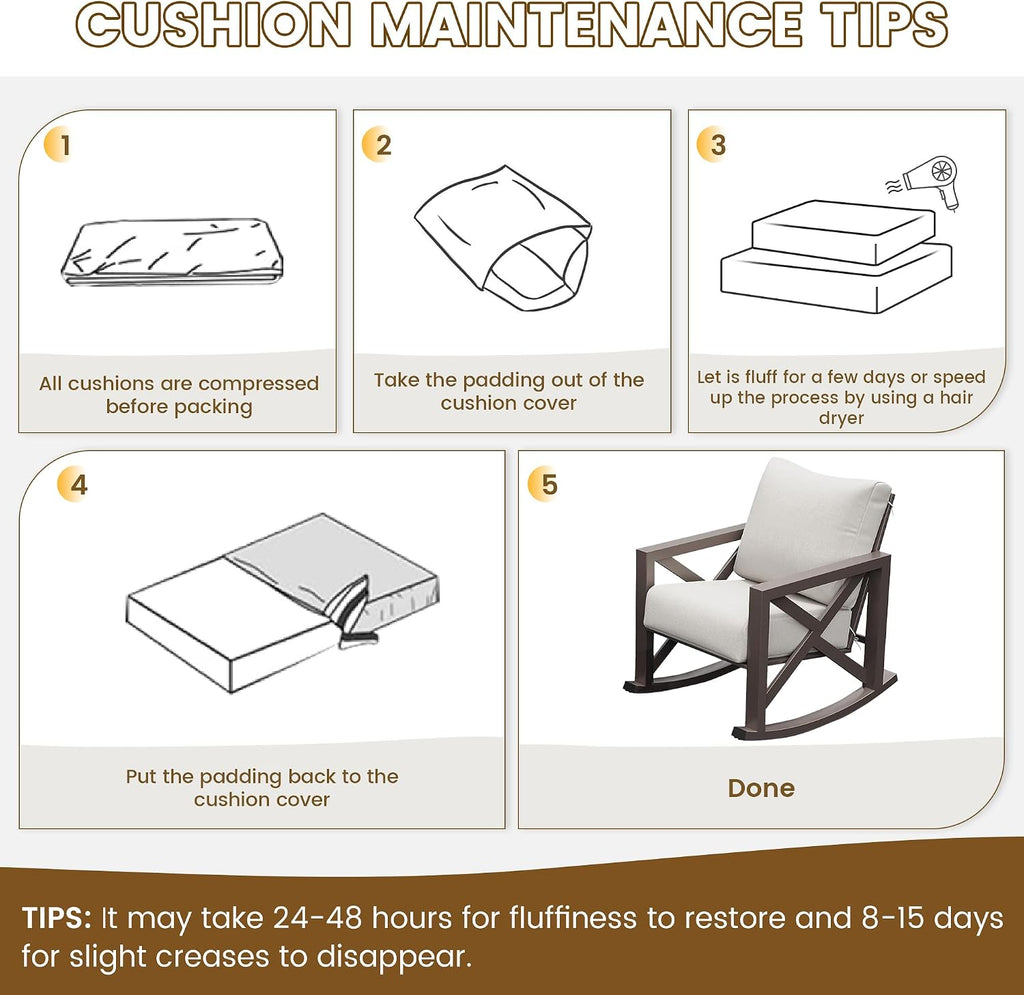 CUSHION MAINTENANCE TIPS

1

All cushions are compressed before packing

2

Take the padding out of the cushion cover

3

Let is fluff for a few days or speed up the process by using a hair dryer

4

Put the padding back to the cushion cover

5

Done

TIPS: It may take 24-48 hours for fluffiness to restore and 8-15 days for slight creases to disappear.