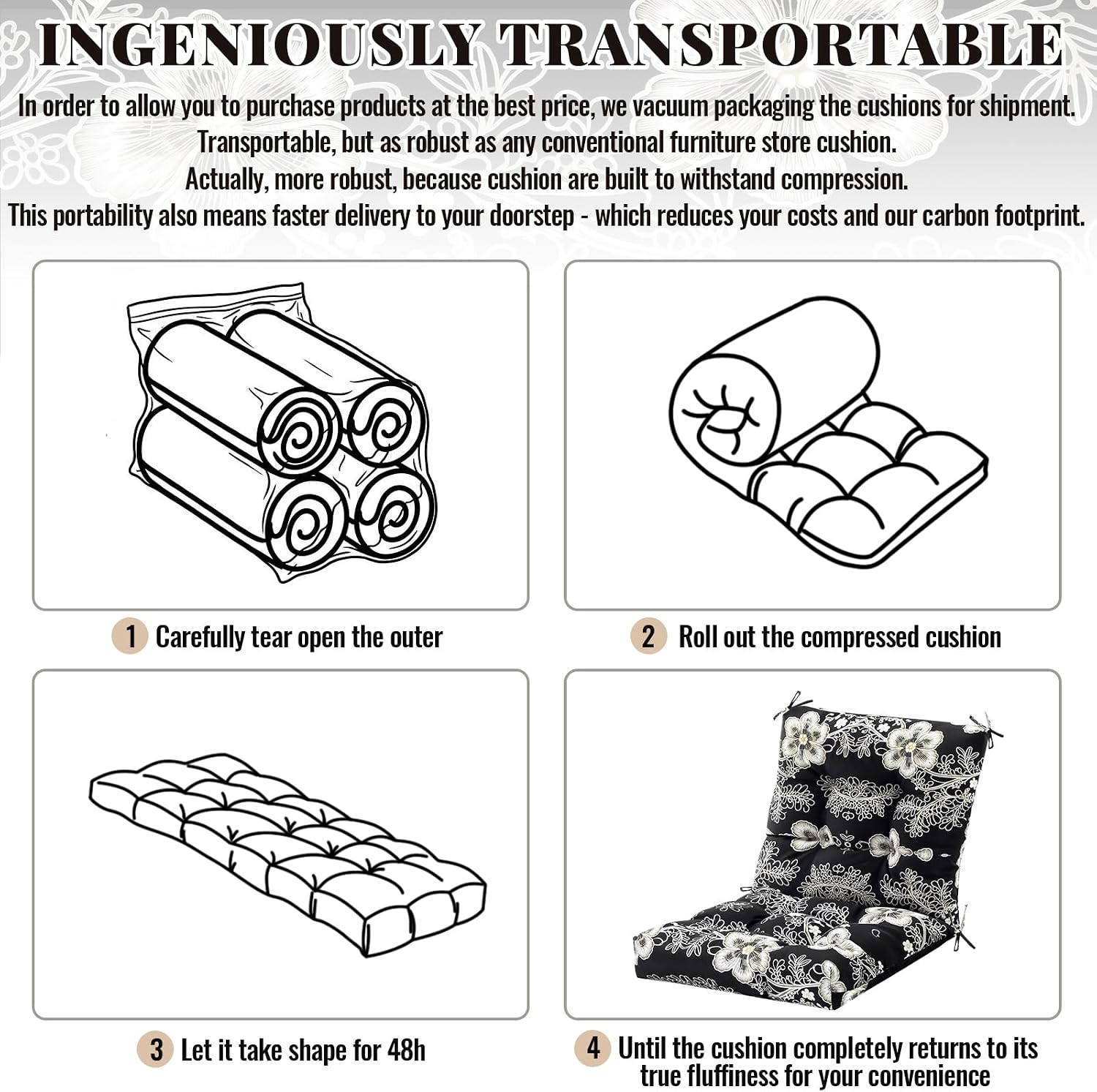 INGENIOUSLY TRANSPORTABLE

In order to allow you to purchase products at the best price, we vacuum packaging the cushions for shipment.
Transportable, but as robust as any conventional furniture store cushion.
Actually, more robust, because cushion are built to withstand compression.
This portability also means faster delivery to your doorstep - which reduces your costs and our carbon footprint.

1 Carefully tear open the outer

2 Roll out the compressed cushion

3 Let it take shape for 48h

4 Until the cushion completely returns to its true fluffiness for your convenience