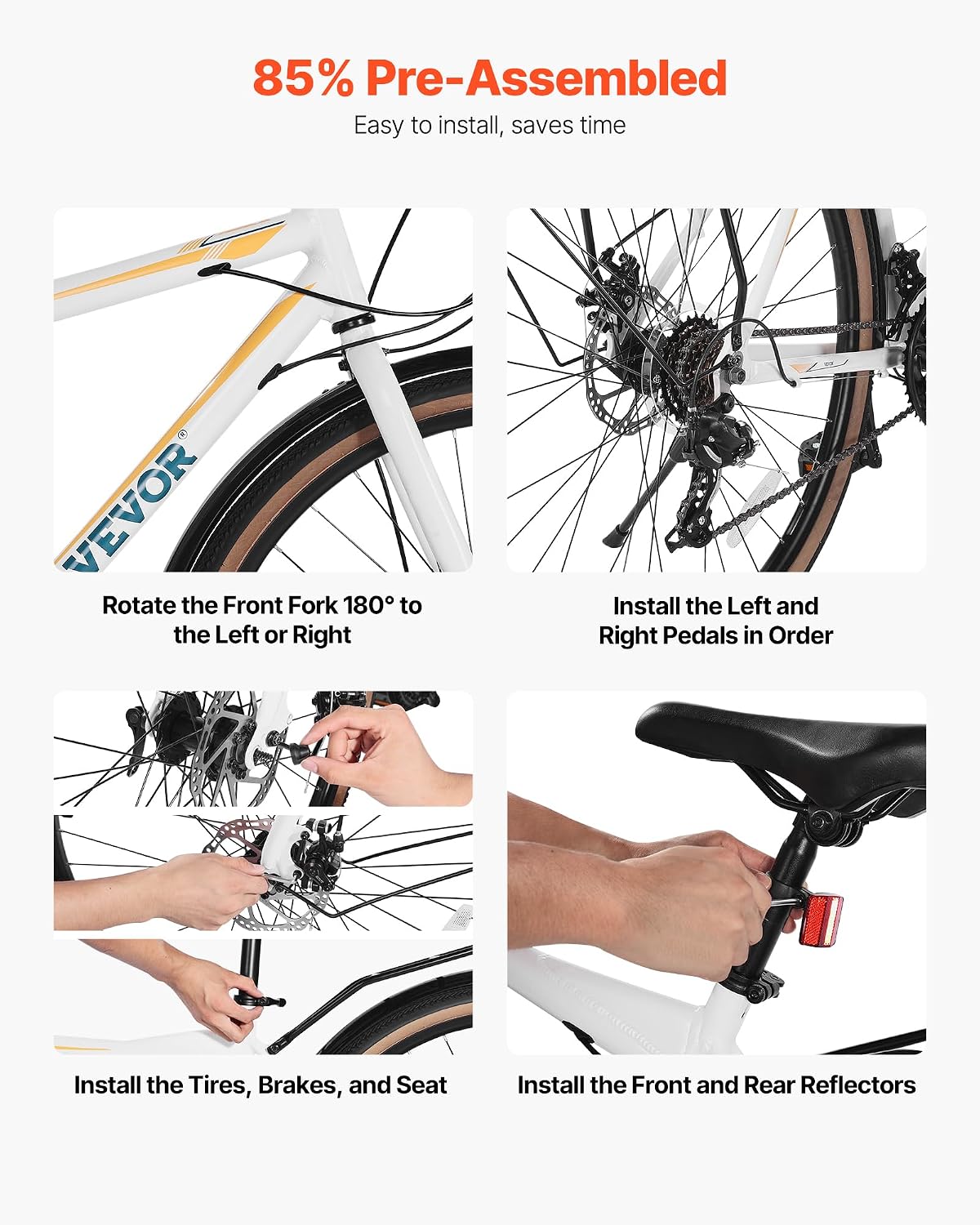 85% Pre-Assembled
Easy to install, saves time

VEVOR®

Rotate the Front Fork 180° to the Left or Right

VEVOR

Install the Left and Right Pedals in Order

Install the Tires, Brakes, and Seat

Install the Front and Rear Reflectors