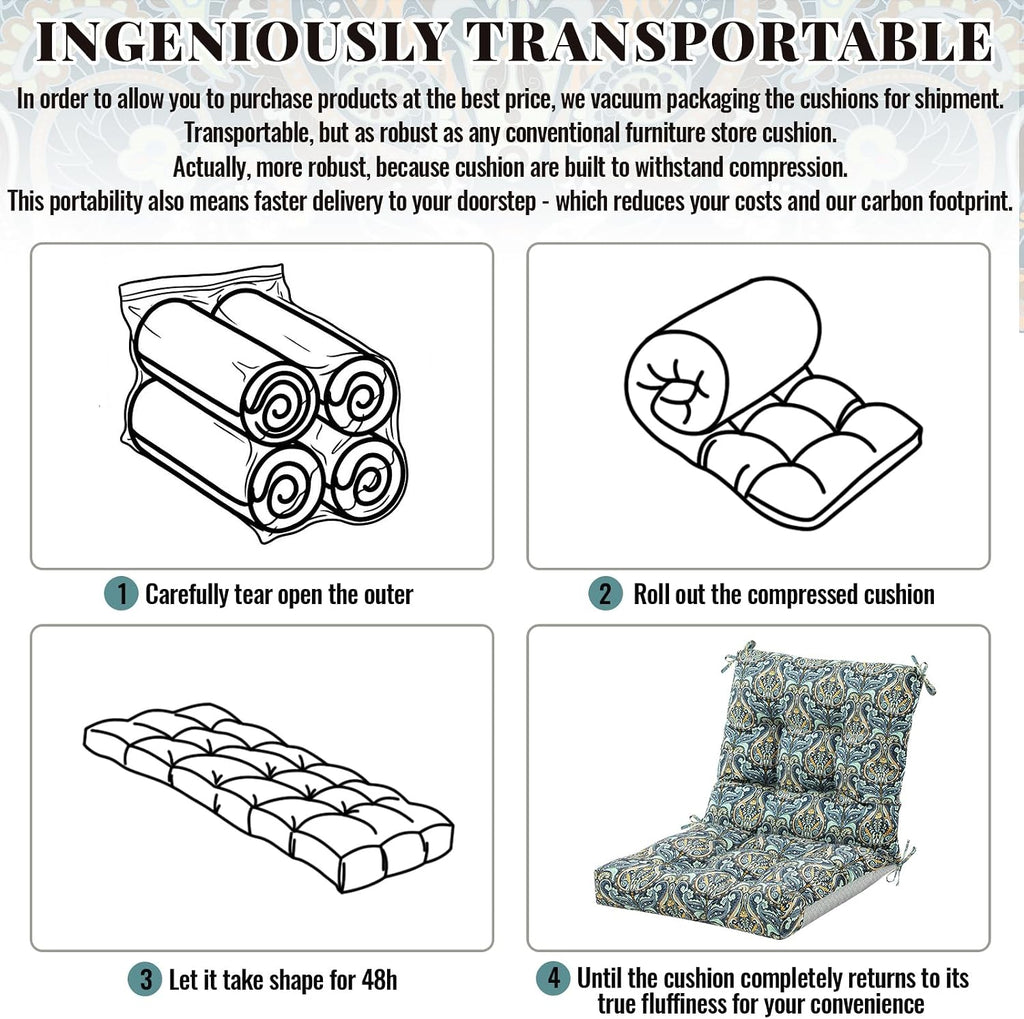 INGENIOUSLY TRANSPORTABLE

In order to allow you to purchase products at the best price, we vacuum packaging the cushions for shipment. Transportable, but as robust as any conventional furniture store cushion. Actually, more robust, because cushion are built to withstand compression. This portability also means faster delivery to your doorstep - which reduces your costs and our carbon footprint.

1 Carefully tear open the outer

2 Roll out the compressed cushion

3 Let it take shape for 48h

4 Until the cushion completely returns to its true fluffiness for your convenience